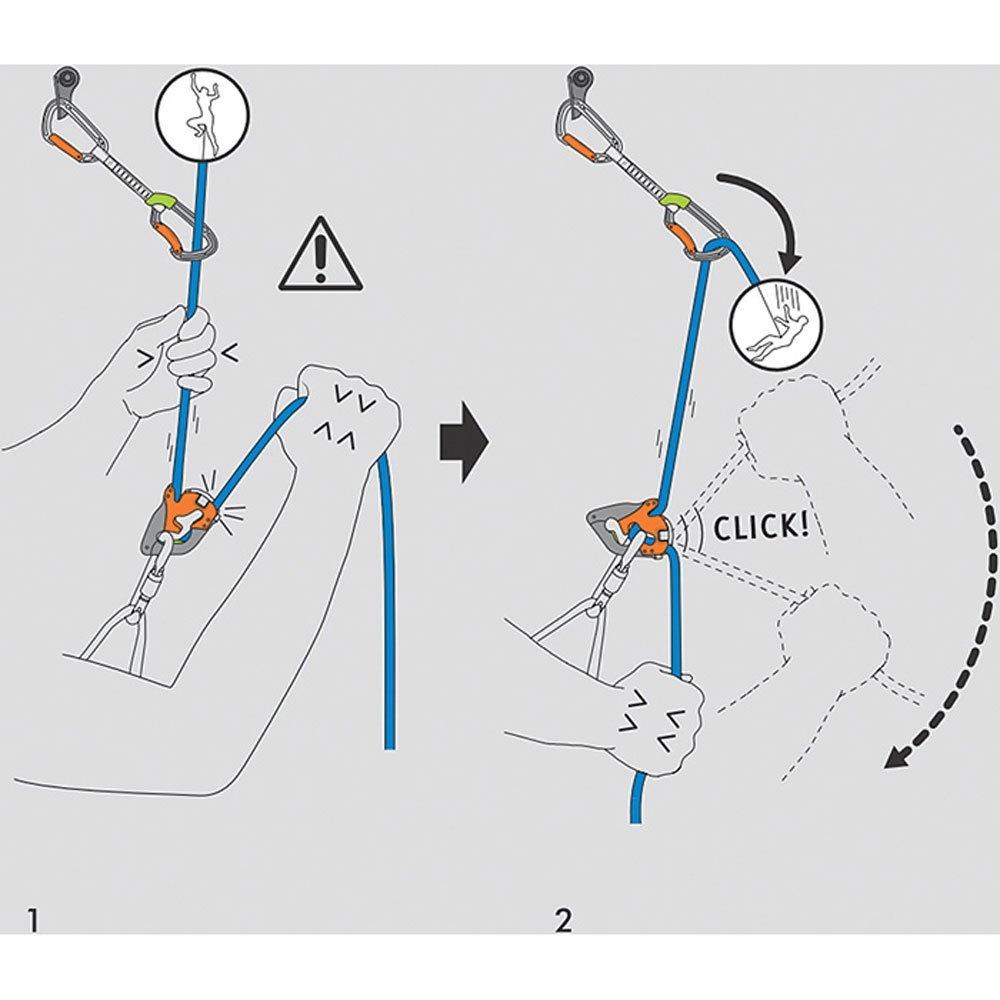 CLICK!

1

2